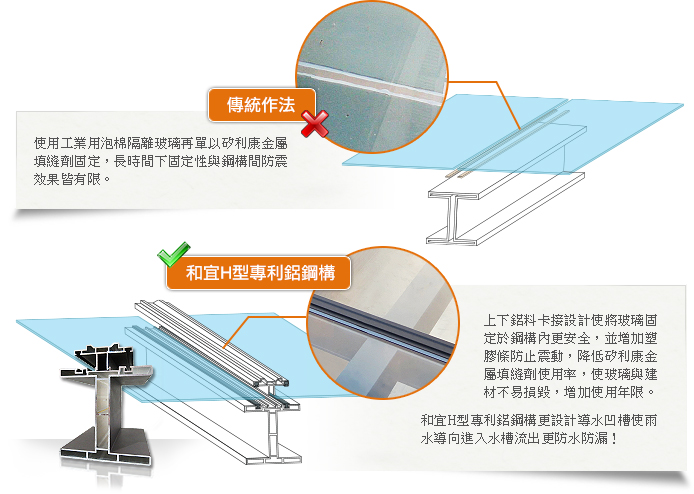 傳統作法

使用工業用泡棉隔離玻璃再單以矽利康金屬填縫劑固定，長時間下固定性與鋼構間防震效果皆有限。

和宜H型專利鋁鋼構

上下鋁料卡接設計使將玻璃固定於鋼構內更安全，並增加塑膠條防止震動，降低矽利康金屬填縫劑使用率，使玻璃與建材不易損毀，增加使用年限。

和宜H型專利鋁鋼構更設計導水凹槽使雨水導向進入水槽流出更防水防漏！